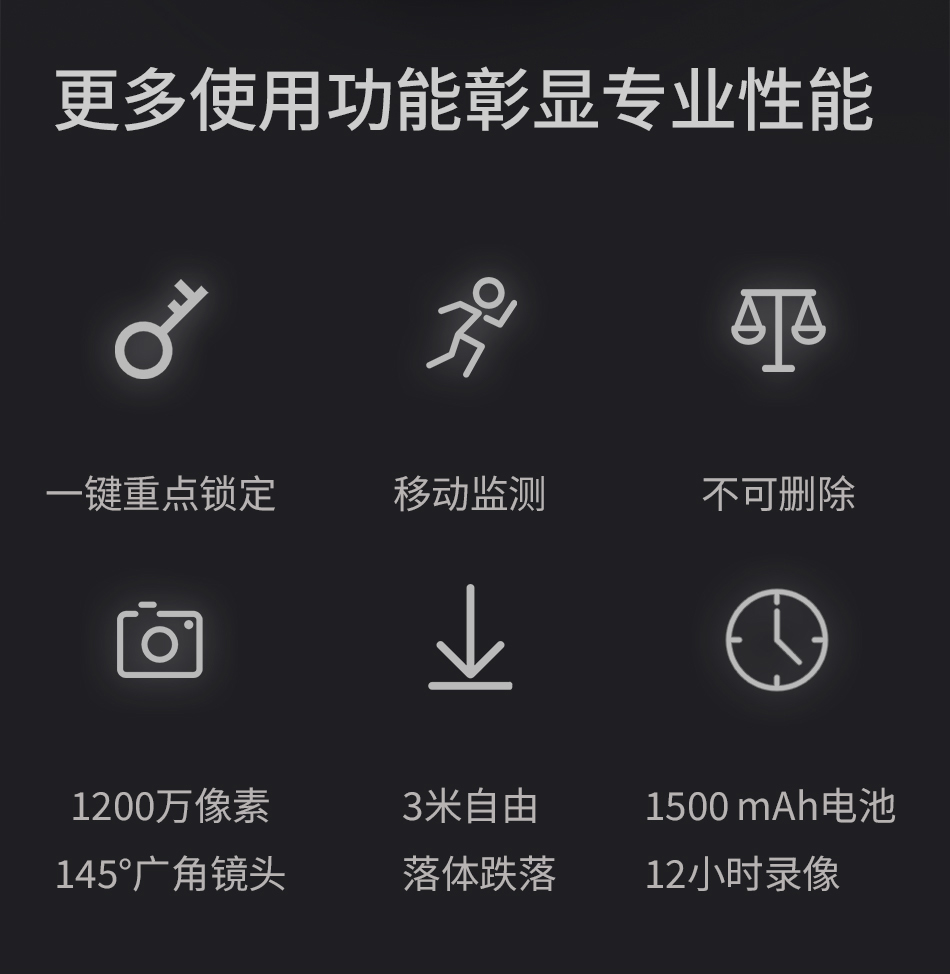 更多使用功能彰显专业性能

一键重点锁定

移动监测

不可删除

1200万像素
145°广角镜头

3米自由
落体跌落

1500 mAh电池
12小时录像