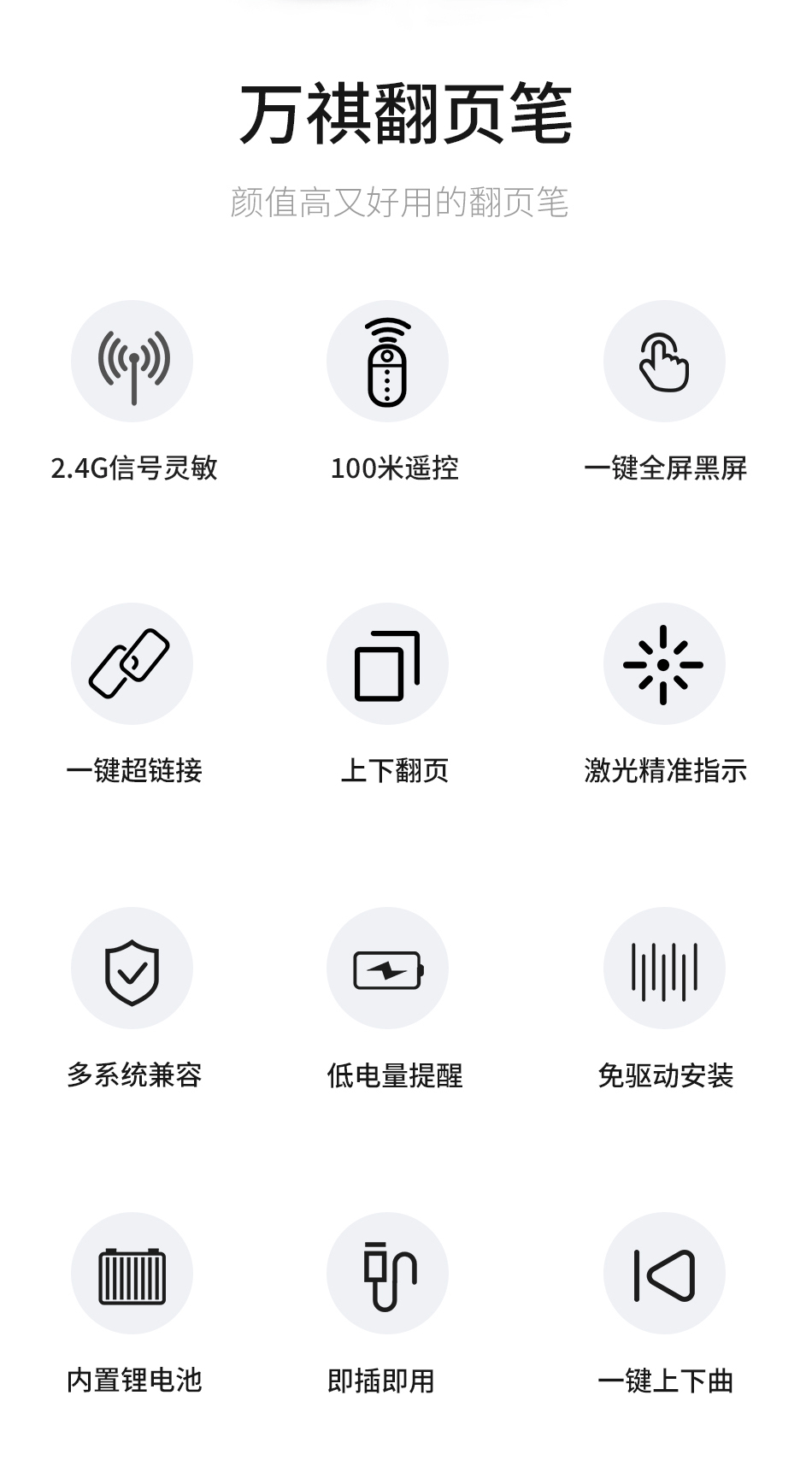 万祺翻页笔

颜值高又好用的翻页笔

2.4G信号灵敏

100米遥控

一键全屏黑屏

一键超链接

上下翻页

激光精准指示

多系统兼容

低电量提醒

免驱动安装

内置锂电池

即插即用

一键上下曲