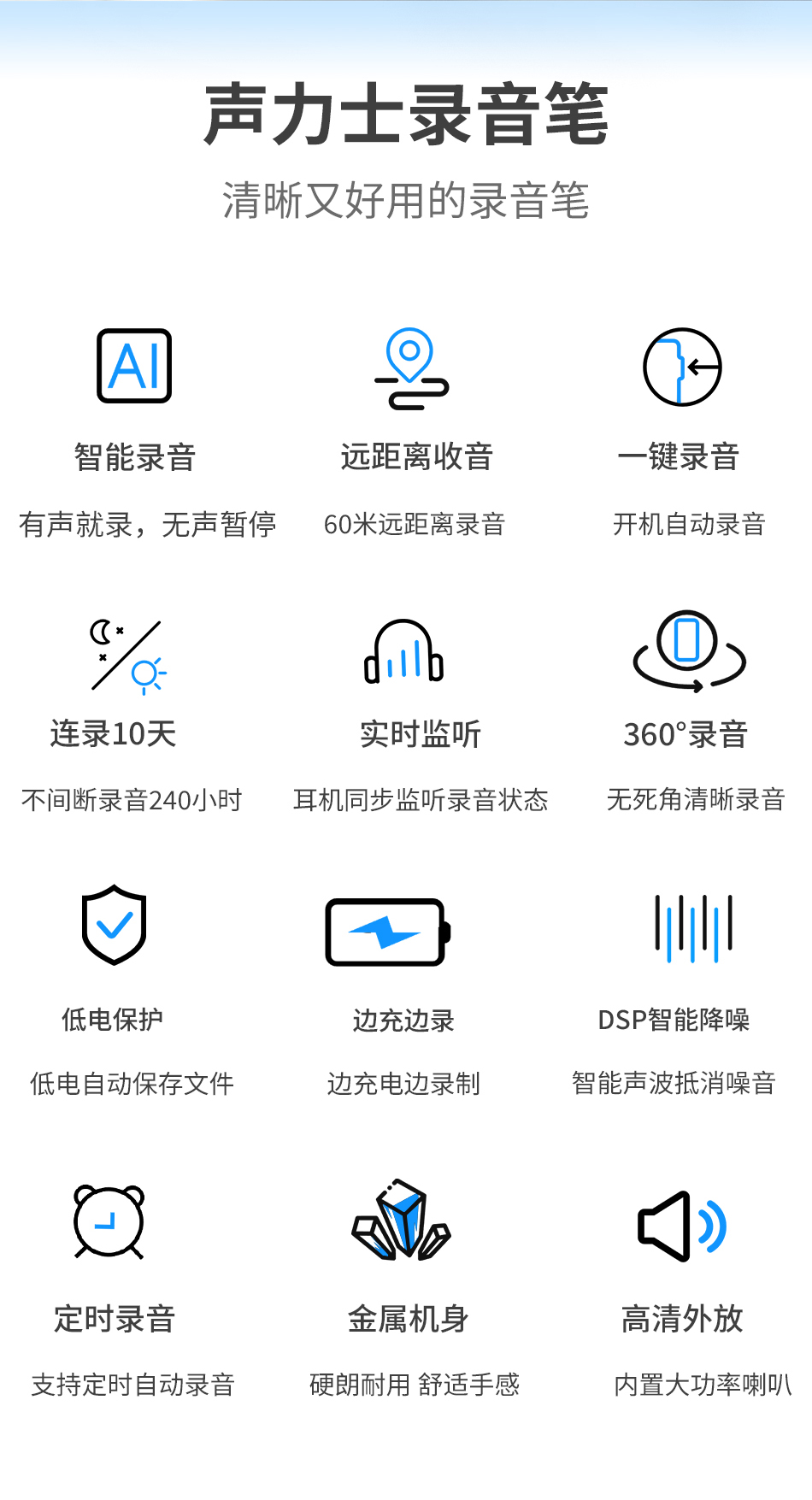 声力士录音笔

清晰又好用的录音笔

AI

智能录音

有声就录，无声暂停

远距离收音

60米远距离录音

一键录音

开机自动录音

连录10天

不间断录音240小时

实时监听

耳机同步监听录音状态

360°录音

无死角清晰录音

低电保护

低电自动保存文件

边充边录

边充电边录制

DSP智能降噪

智能声波抵消噪音

定时录音

支持定时自动录音

金属机身

硬朗耐用 舒适手感

高清外放

内置大功率喇叭