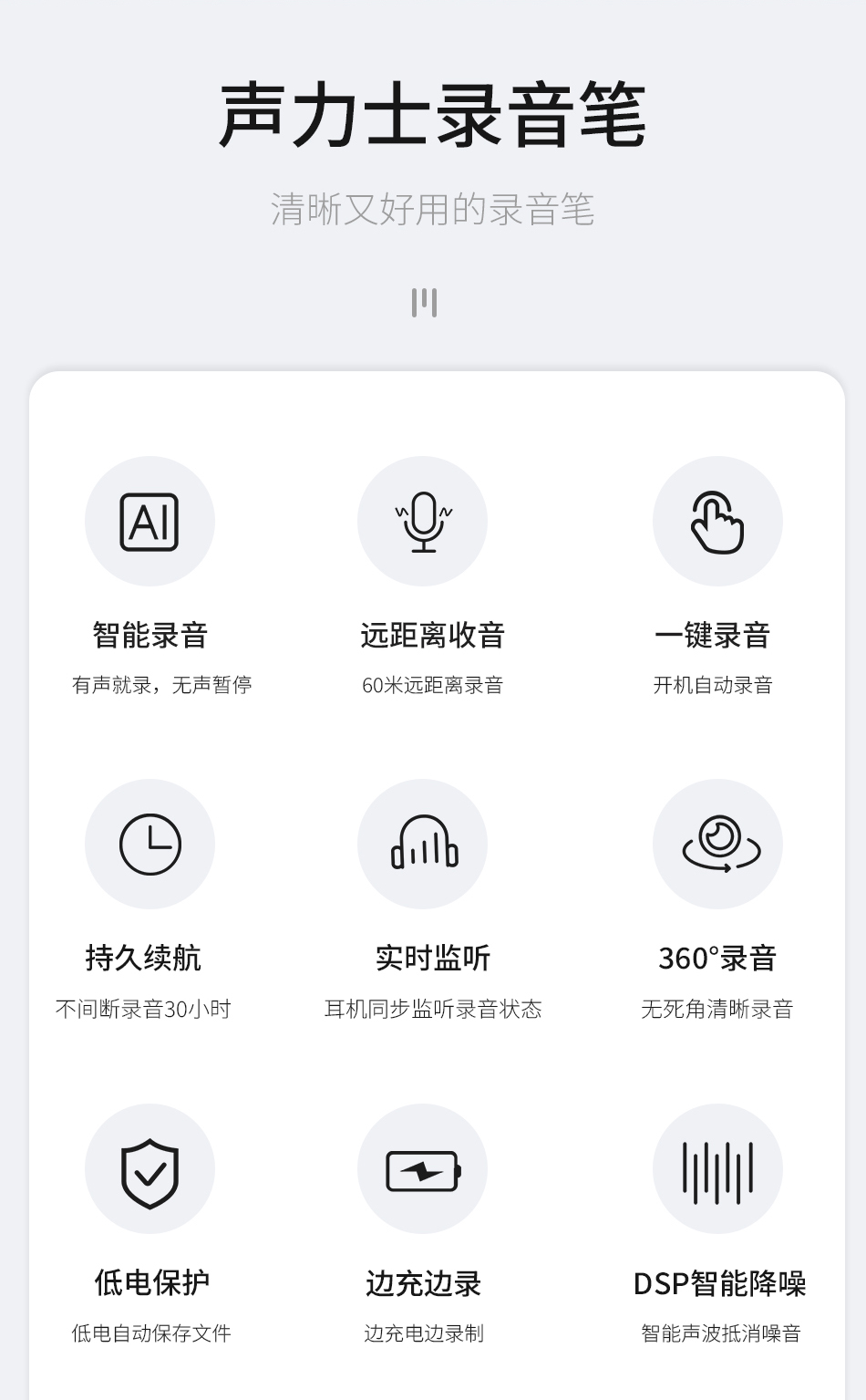 声力士录音笔

清晰又好用的录音笔

AI

智能录音

有声就录，无声暂停

远距离收音

60米远距离录音

一键录音

开机自动录音

持久续航

不间断录音30小时

实时监听

耳机同步监听录音状态

360°录音

无死角清晰录音

低电保护

低电自动保存文件

边充边录

边充电边录制

DSP智能降噪

智能声波抵消噪音