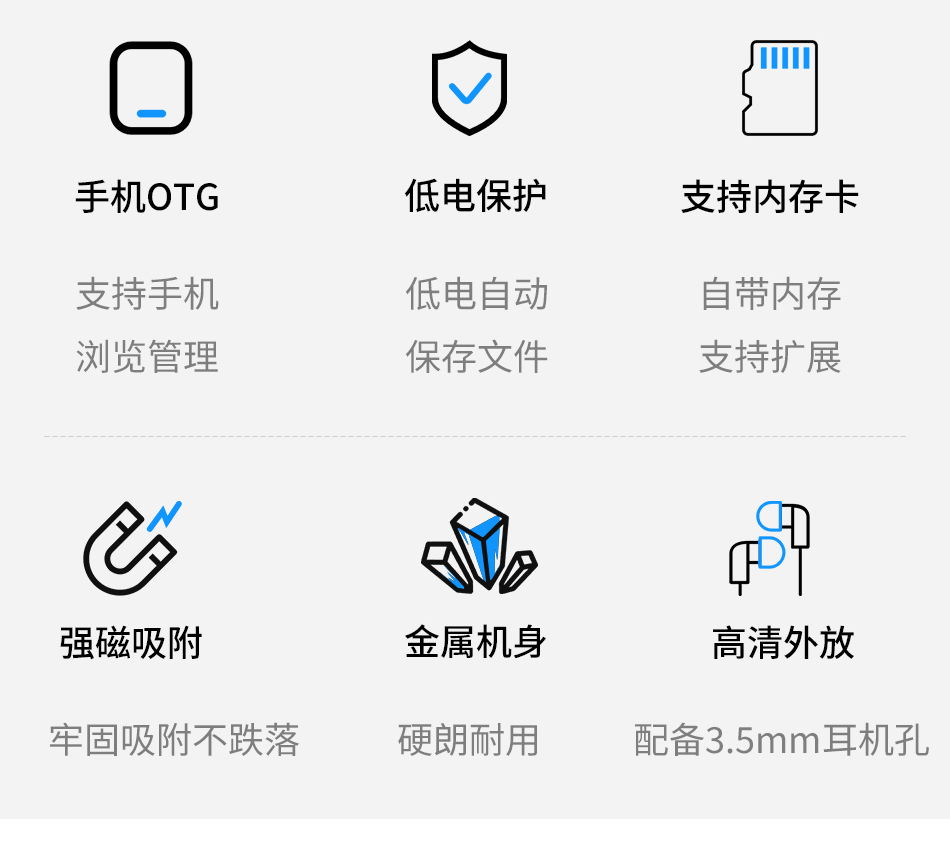 手机OTG

支持手机
浏览管理

低电保护

低电自动
保存文件

支持内存卡

自带内存
支持扩展

强磁吸附

牢固吸附不跌落

金属机身

硬朗耐用

高清外放

配备3.5mm耳机孔