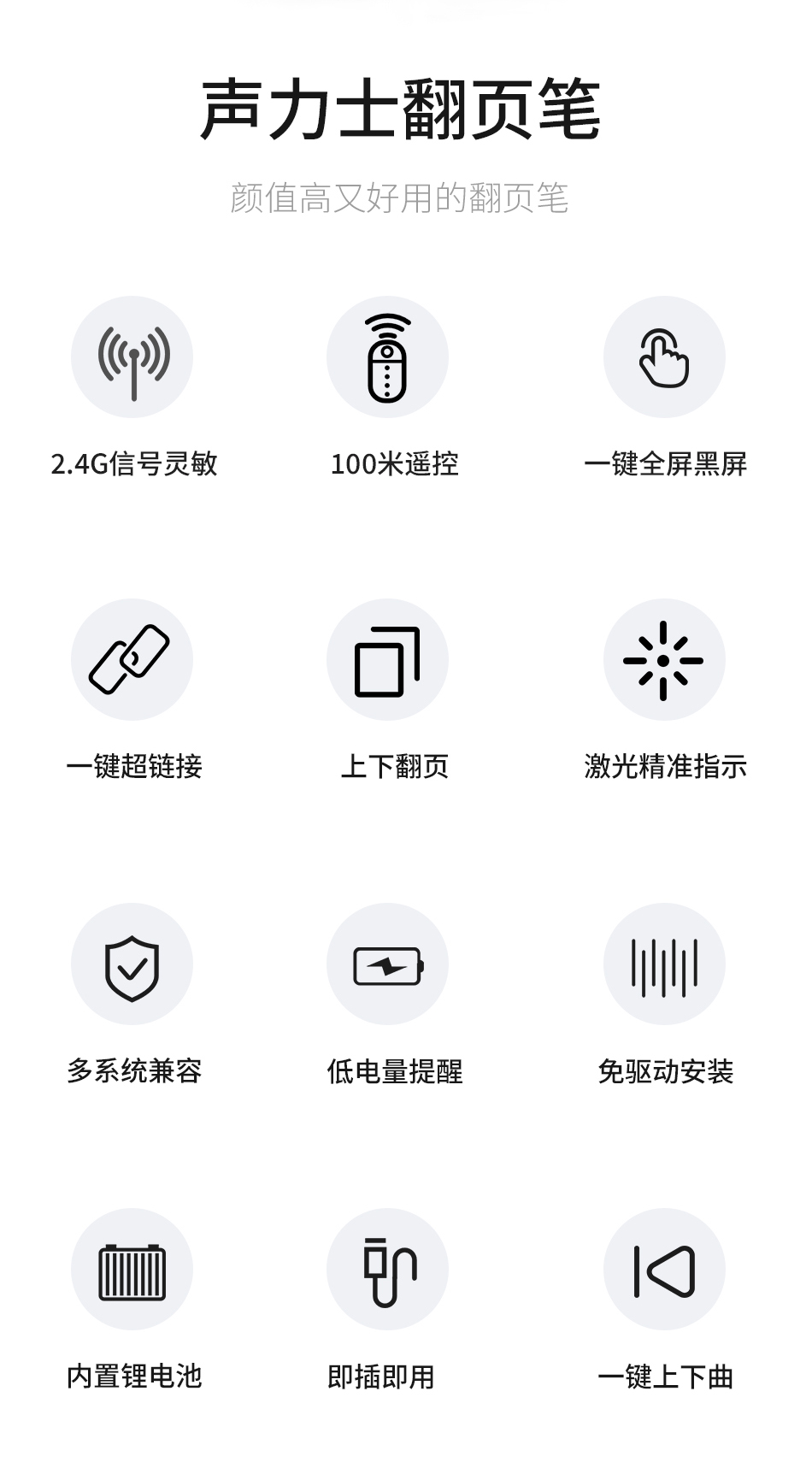 声力士翻页笔

颜值高又好用的翻页笔

2.4G信号灵敏

100米遥控

一键全屏黑屏

一键超链接

上下翻页

激光精准指示

多系统兼容

低电量提醒

免驱动安装

内置锂电池

即插即用

一键上下曲