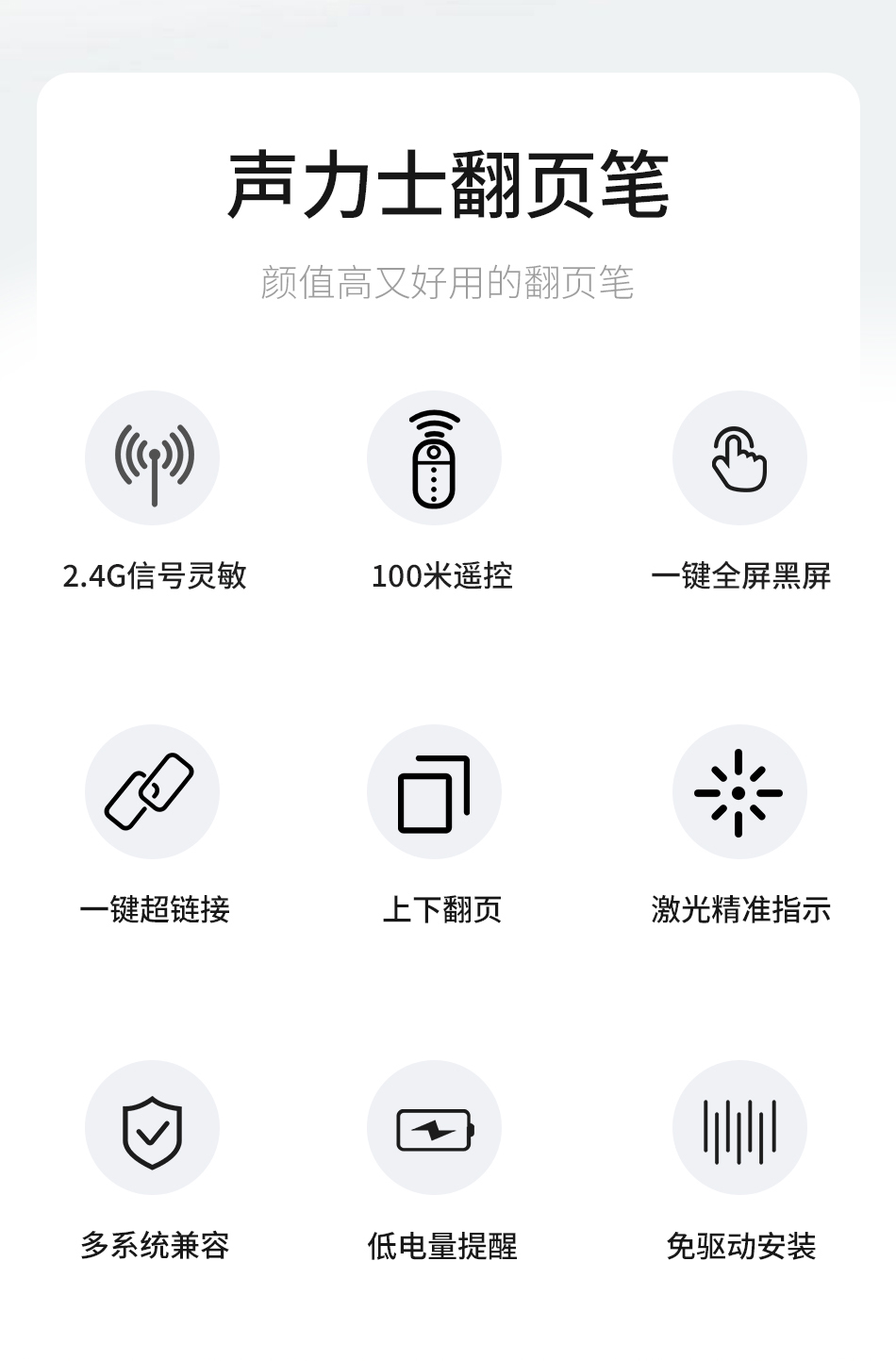 声力士翻页笔

颜值高又好用的翻页笔

2.4G信号灵敏

100米遥控

一键全屏黑屏

一键超链接

上下翻页

激光精准指示

多系统兼容

低电量提醒

免驱动安装