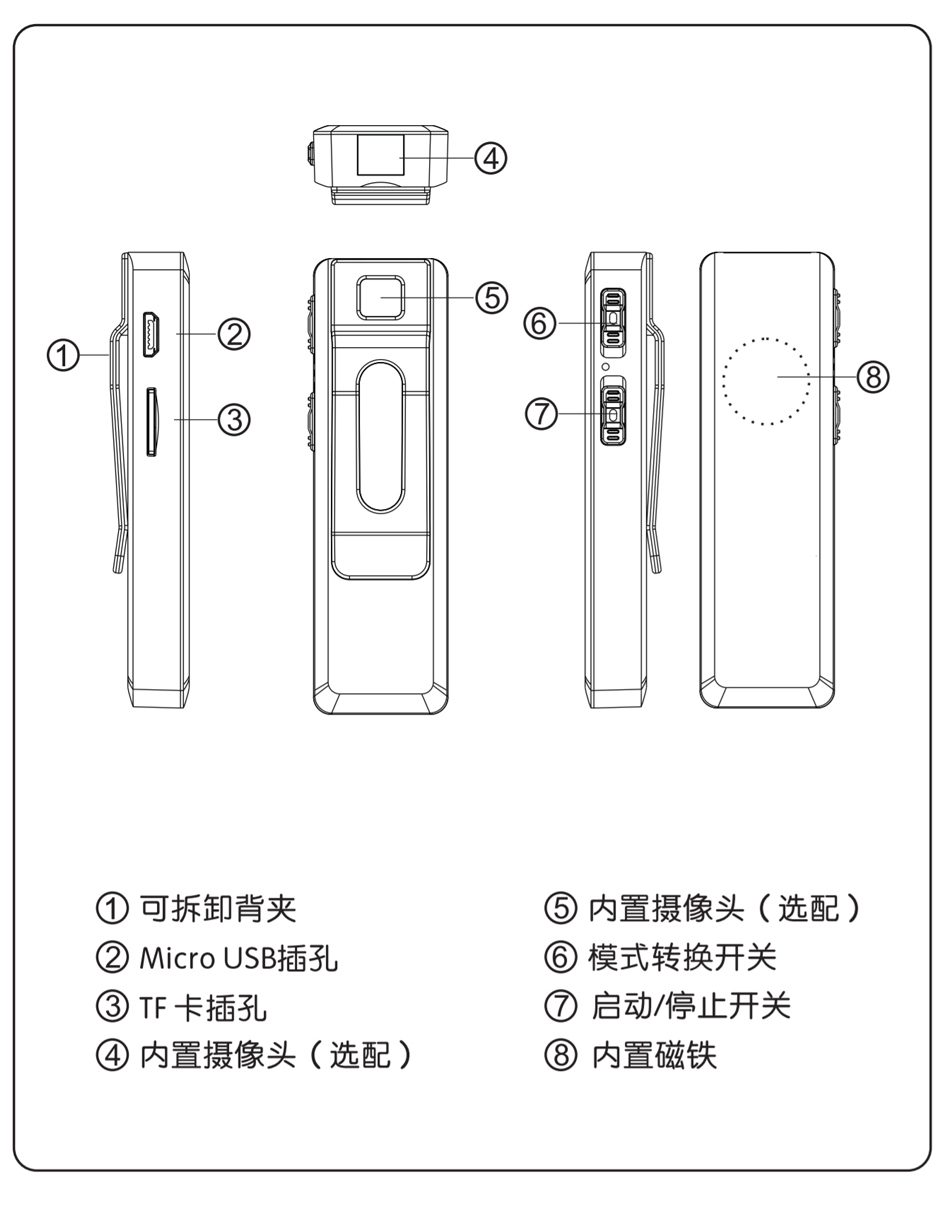 ④

①
②
③

⑤

⑥
⑦

⑧

① 可拆卸背夹
② Micro USB插孔
③ TF 卡插孔
④ 内置摄像头（选配）

⑤ 内置摄像头（选配）
⑥ 模式转换开关
⑦ 启动/停止开关
⑧ 内置磁铁