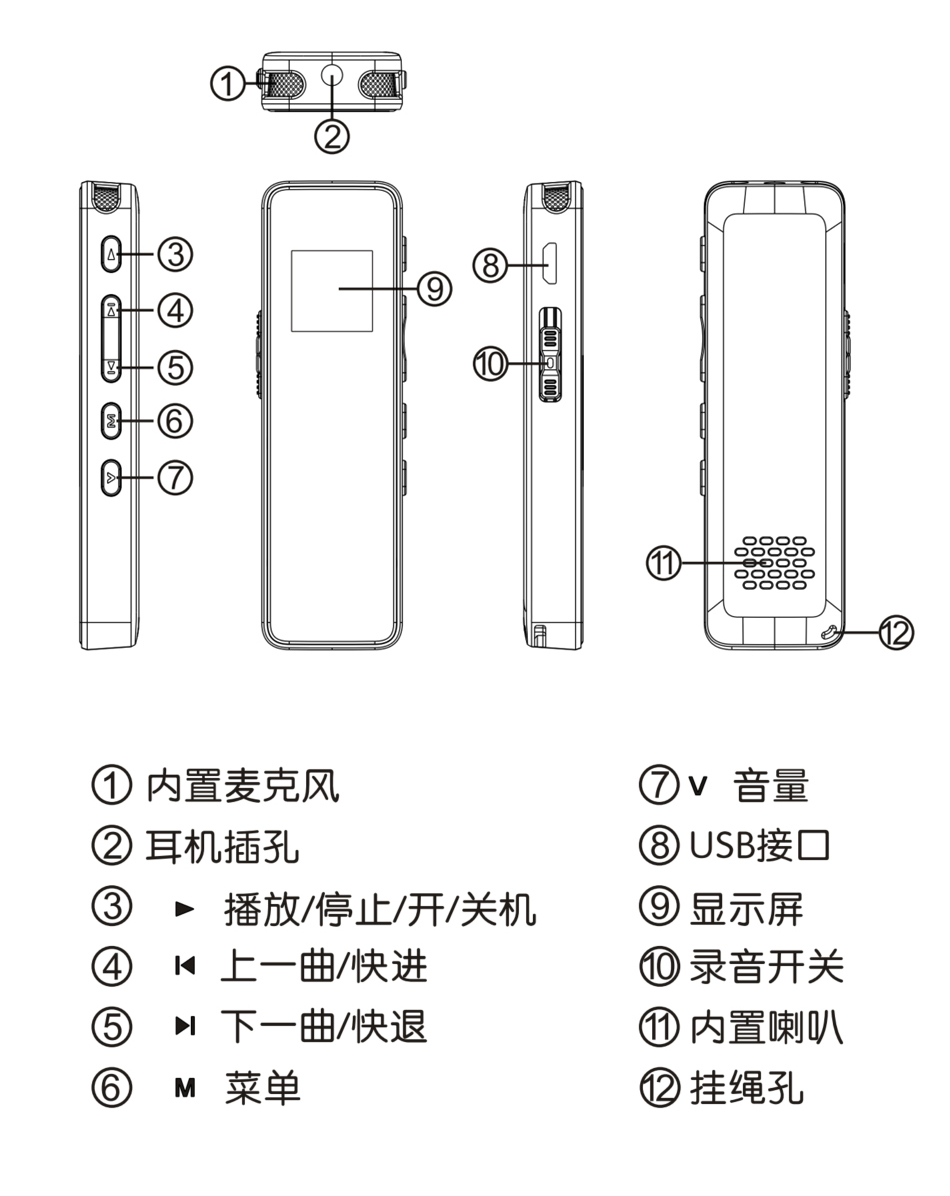 ①
②
③
④
⑤
⑥
⑦
⑧
⑨
⑩
⑪
⑫

① 内置麦克风
② 耳机插孔
③ ► 播放/停止/开/关机
④ ⏮ 上一曲/快进
⑤ ⏭ 下一曲/快退
⑥ M 菜单

⑦ V 音量
⑧ USB接口
⑨ 显示屏
⑩ 录音开关
⑪ 内置喇叭
⑫ 挂绳孔