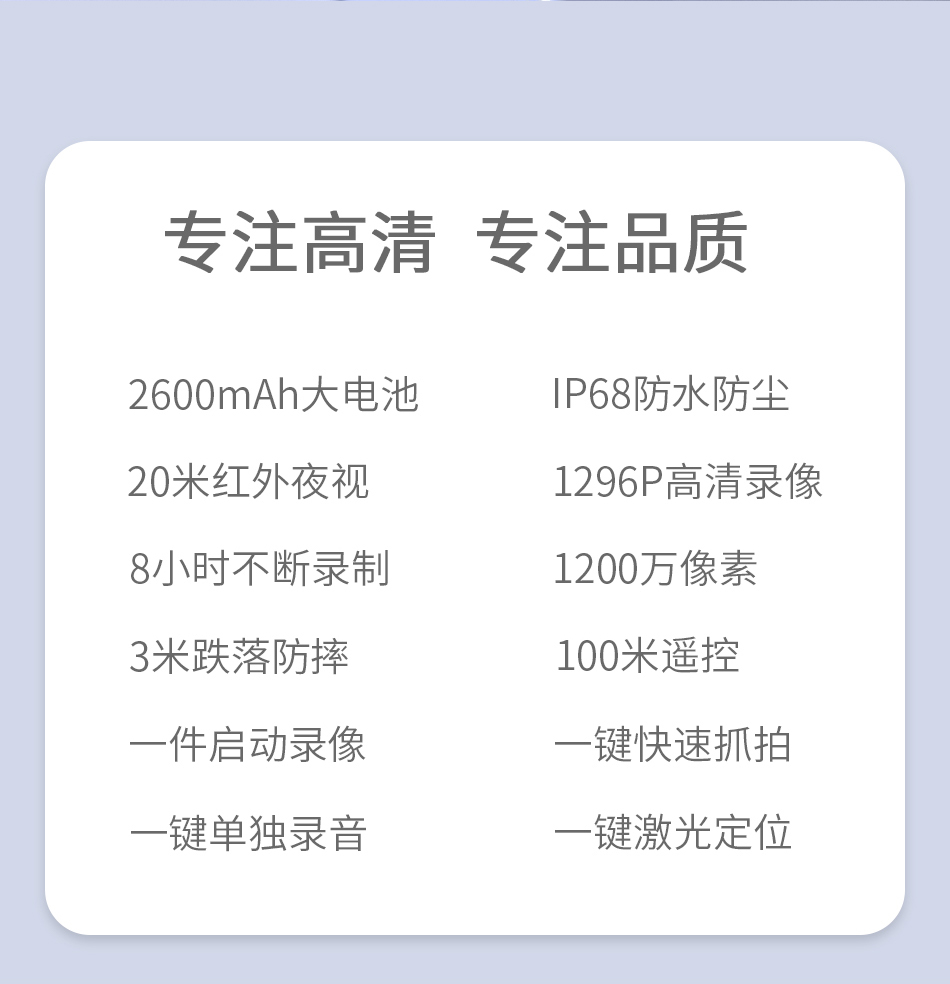 专注高清 专注品质

2600mAh大电池

20米红外夜视

8小时不断录制

3米跌落防摔

一件启动录像

一键单独录音

IP68防水防尘

1296P高清录像

1200万像素

100米遥控

一键快速抓拍

一键激光定位